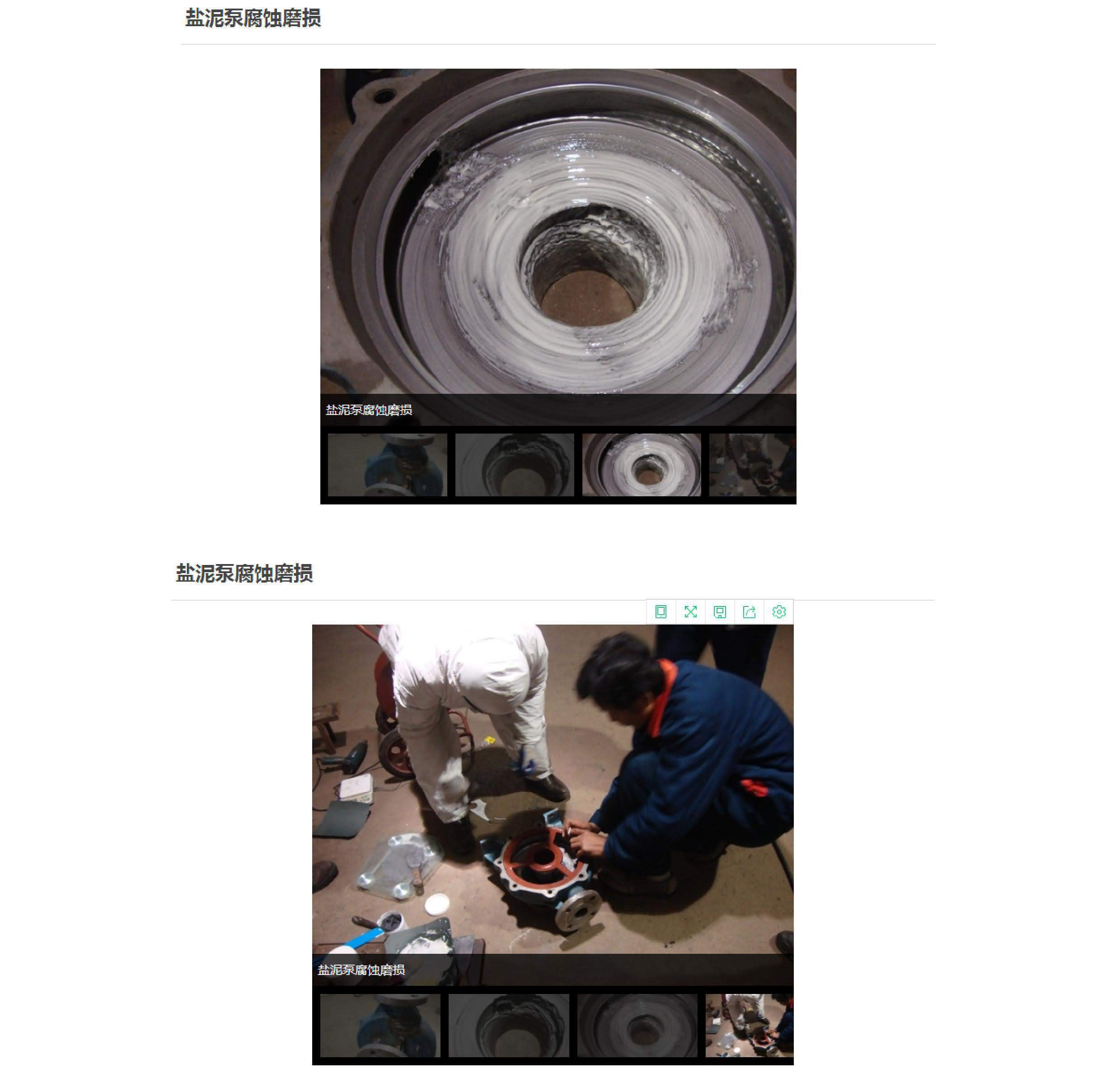 盐泥泵腐蚀磨损

盐泥泵腐蚀磨损

盐泥泵腐蚀磨损

盐泥泵腐蚀磨损